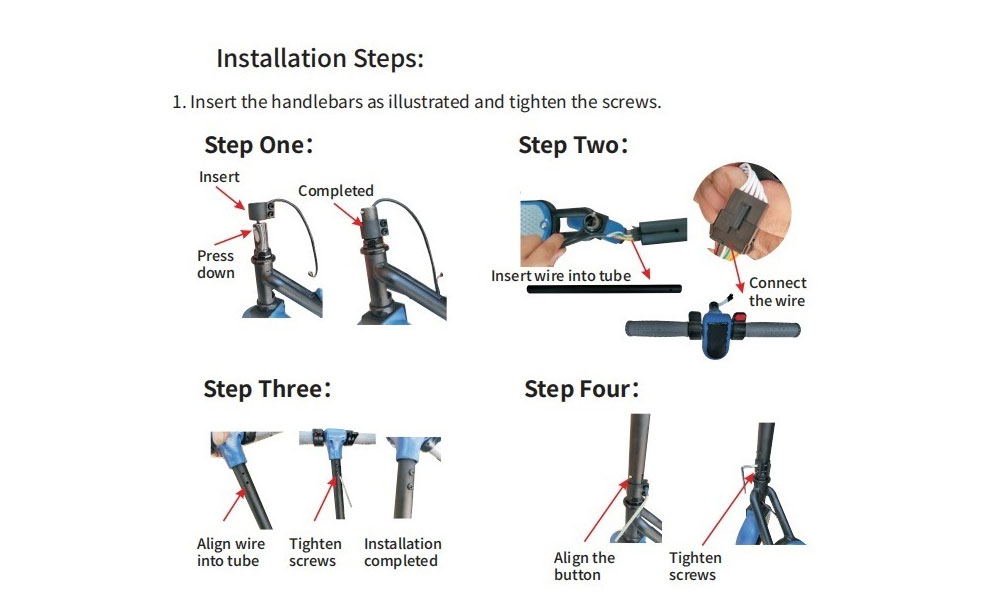 Installation Steps:

1. Insert the handlebars as illustrated and tighten the screws.

Step One:

Insert

Completed

Press down

Step Two:

Insert wire into tube

Connect the wire

Step Three:

Align wire into tube

Tighten screws

Installation completed

Step Four:

Align the button

Tighten screws